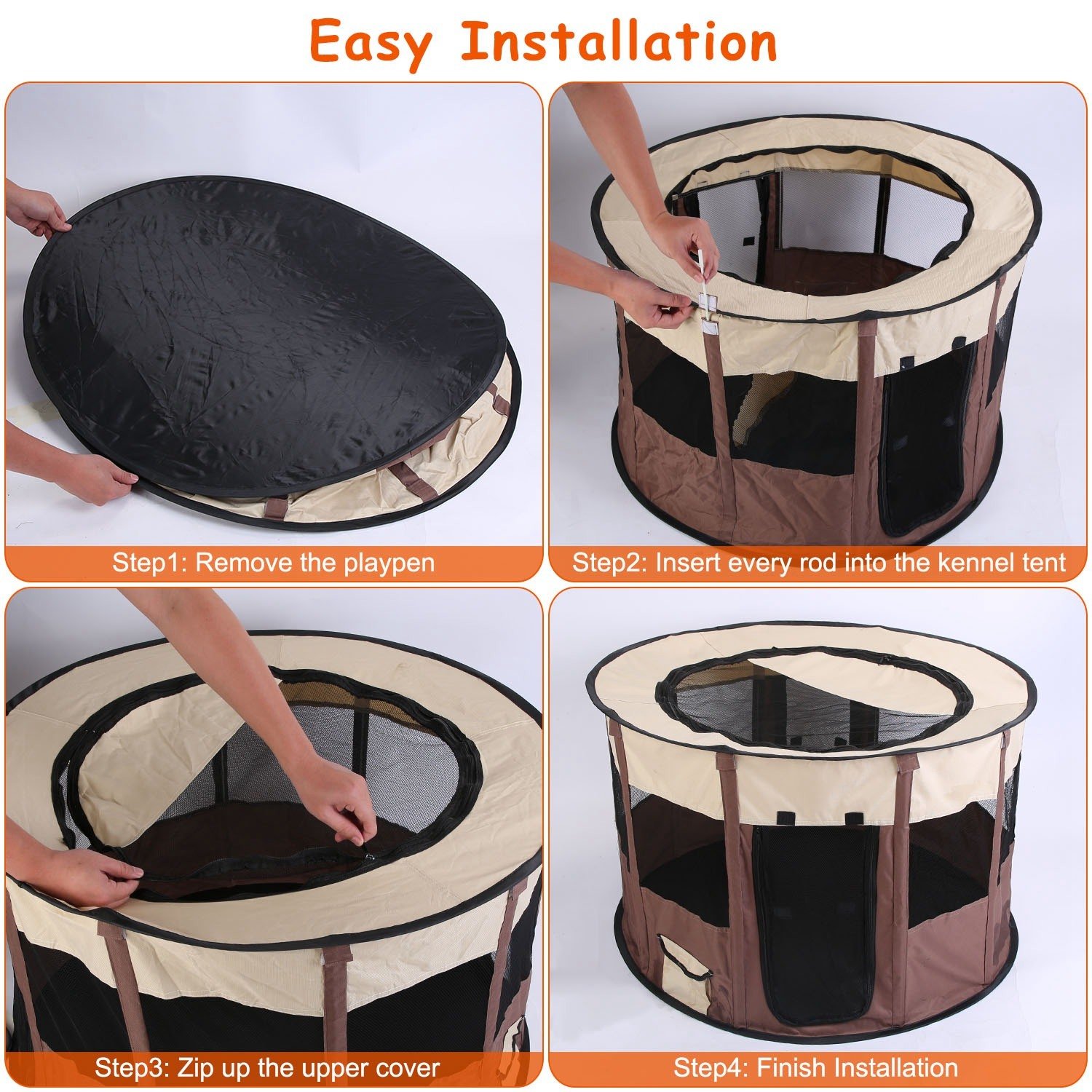 Easy Installation

Step1: Remove the playpen

Step2: Insert every rod into the kennel tent

Step3: Zip up the upper cover

Step4: Finish Installation